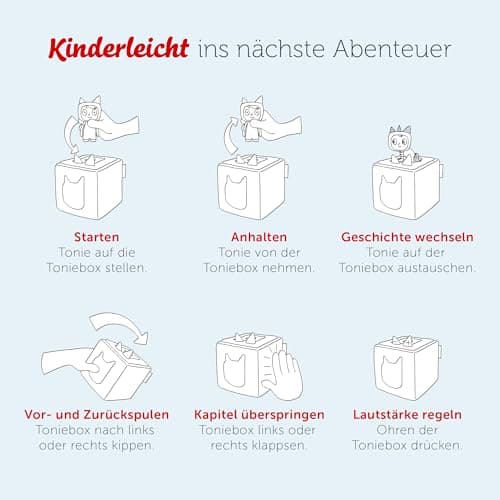 Kinderleicht ins nächste Abenteuer

Starten
Tonie auf die Toniebox stellen.

Anhalten
Tonie von der Toniebox nehmen.

Geschichte wechseln
Tonie auf der Toniebox austauschen.

Vor- und Zurückspulen
Toniebox nach links oder rechts kippen.

Kapitel überspringen
Toniebox links oder rechts klappsen.

Lautstärke regeln
Ohren der Toniebox drücken.