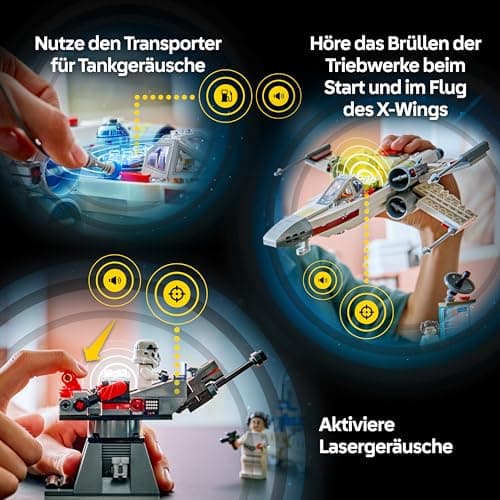 Nutze den Transporter für Tankgeräusche

Höre das Brüllen der Triebwerke beim Start und im Flug des X-Wings

Aktiviere Lasergeräusche